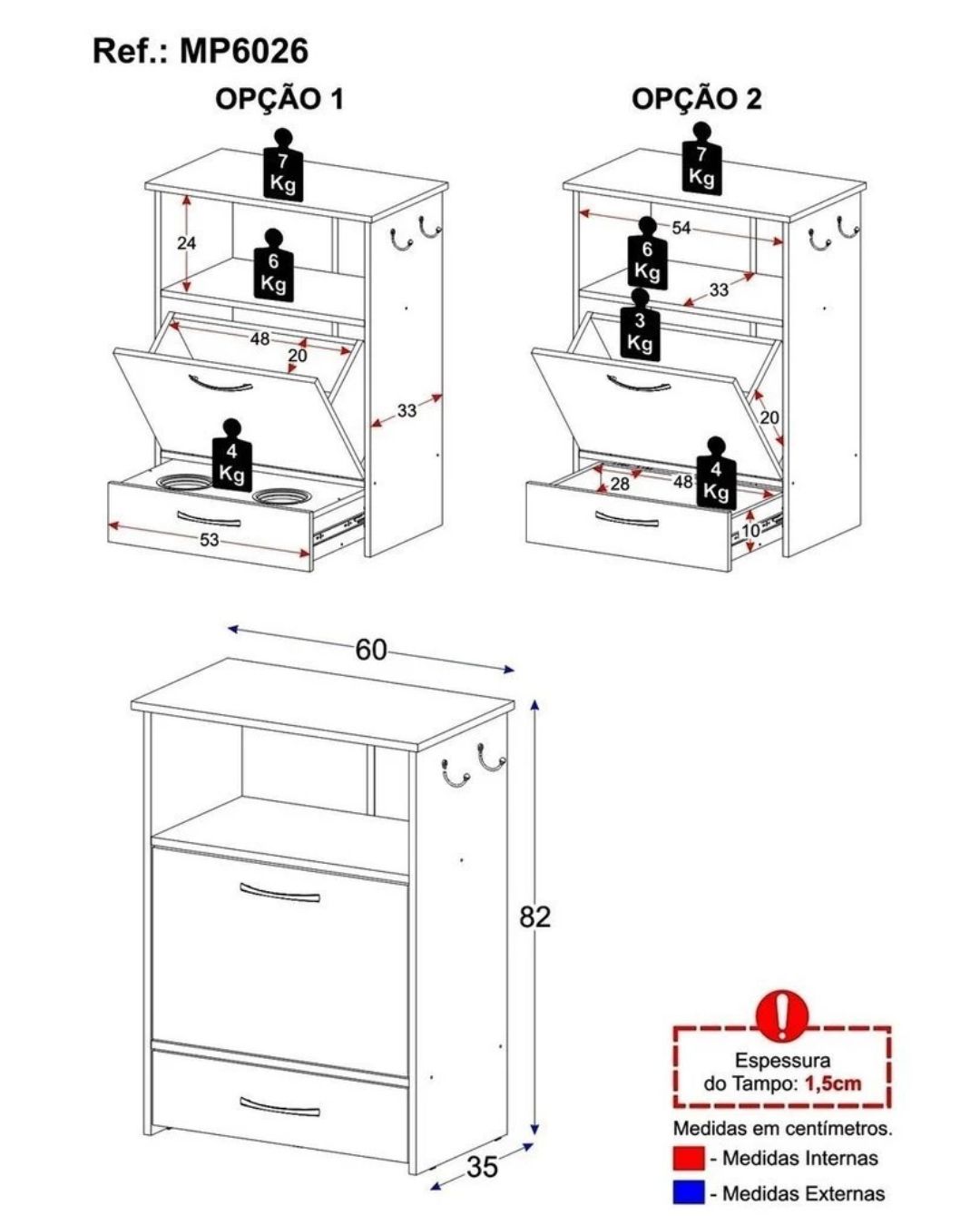 Ref.: MP6026

OPÇÃO 1

7 Kg

24

6 Kg

48

20

33

4 Kg

53

OPÇÃO 2

7 Kg

54

6 Kg

33

3 Kg

20

28

48

4 Kg

10

60

82

35

Espessura do Tampo: 1,5cm

Medidas em centímetros.

- Medidas Internas

- Medidas Externas