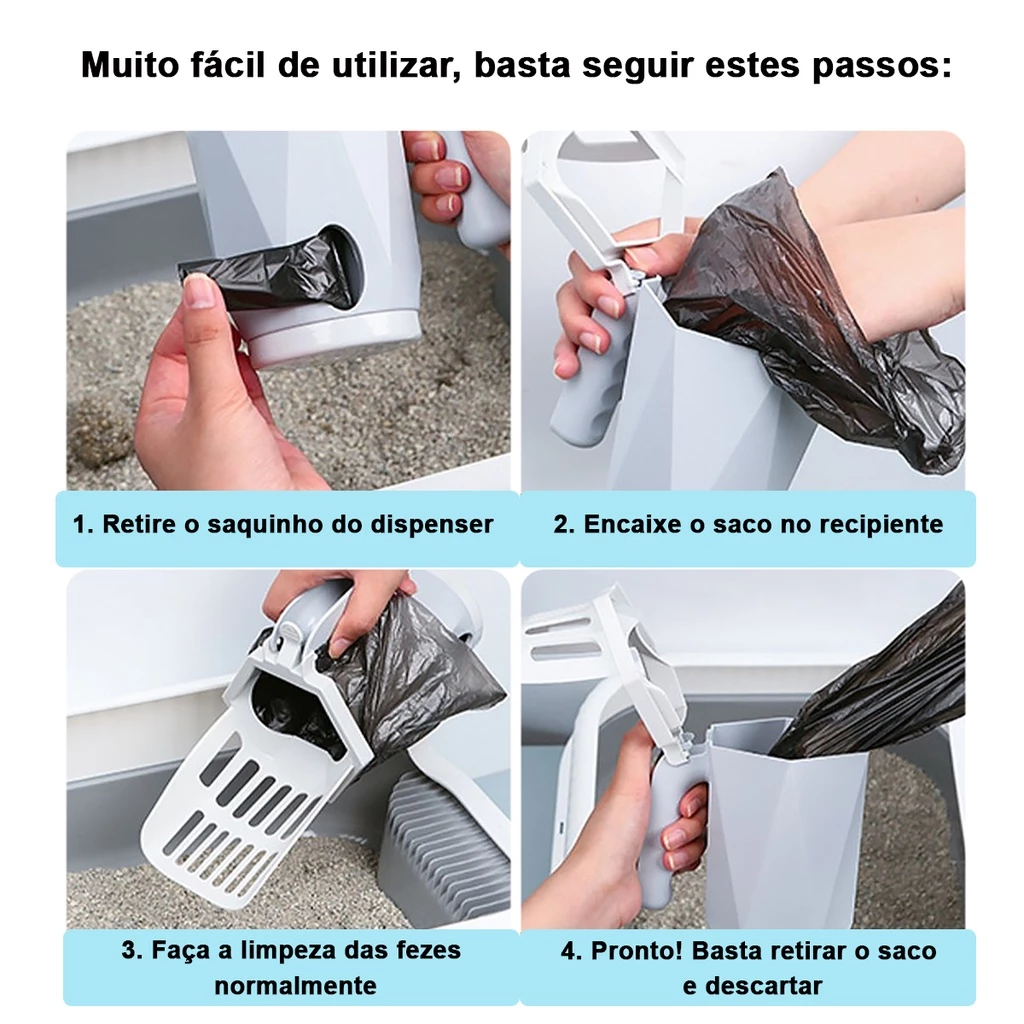 Muito fácil de utilizar, basta seguir estes passos:

1. Retire o saquinho do dispenser

2. Encaixe o saco no recipiente

3. Faça a limpeza das fezes normalmente

4. Pronto! Basta retirar o saco e descartar